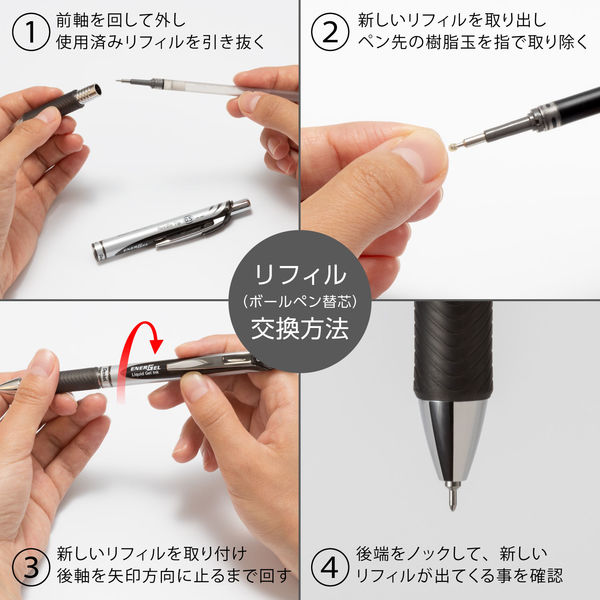 ① 前軸を回して外し
使用済みリフィルを引き抜く

② 新しいリフィルを取り出し
ペン先の樹脂玉を指で取り除く

リフィル
(ボールペン替芯)
交換方法

ENERGEL
Liquid Gel Ink

③ 新しいリフィルを取り付け
後軸を矢印方向に止るまで回す

④ 後端をノックして、新しい
リフィルが出てくる事を確認