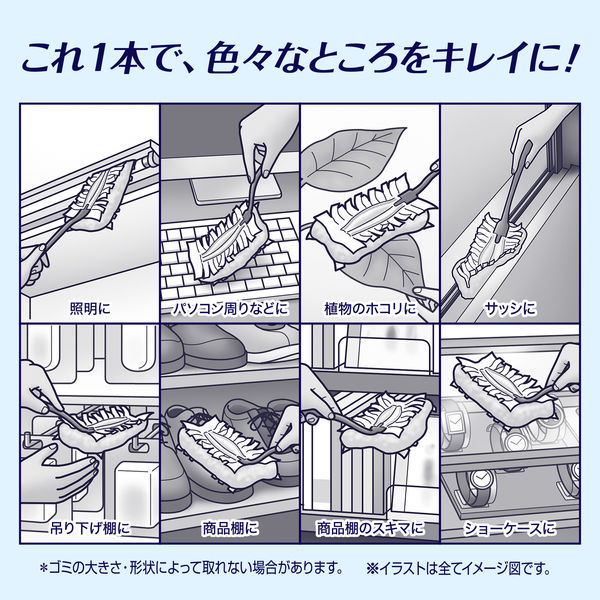 これ1本で、色々なところをキレイに!

照明に

パソコン周りなどに

植物のホコリに

サッシに

吊り下げ棚に

商品棚に

商品棚のスキマに

ショーケースに

*ゴミの大きさ・形状によって取れない場合があります。 ※イラストは全てイメージ図です。