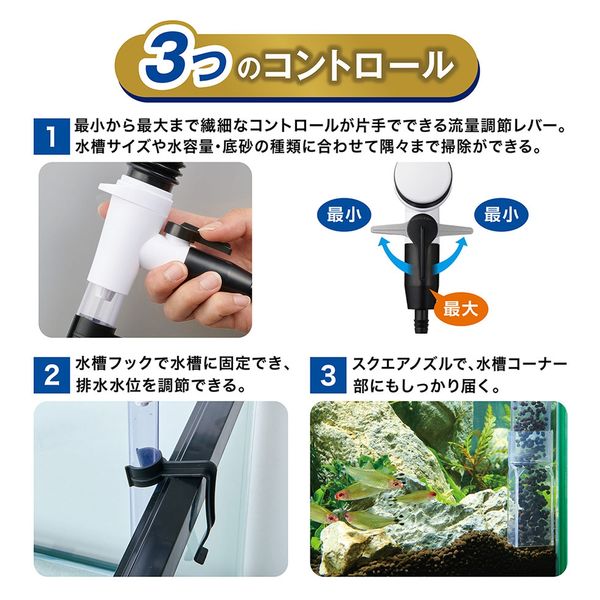 3つのコントロール

1 最小から最大まで繊細なコントロールが片手でできる流量調節レバー。水槽サイズや水容量・底砂の種類に合わせて隅々まで掃除ができる。

最小

最小

最大

2 水槽フックで水槽に固定でき、排水水位を調節できる。

3 スクエアノズルで、水槽コーナー部にもしっかり届く。