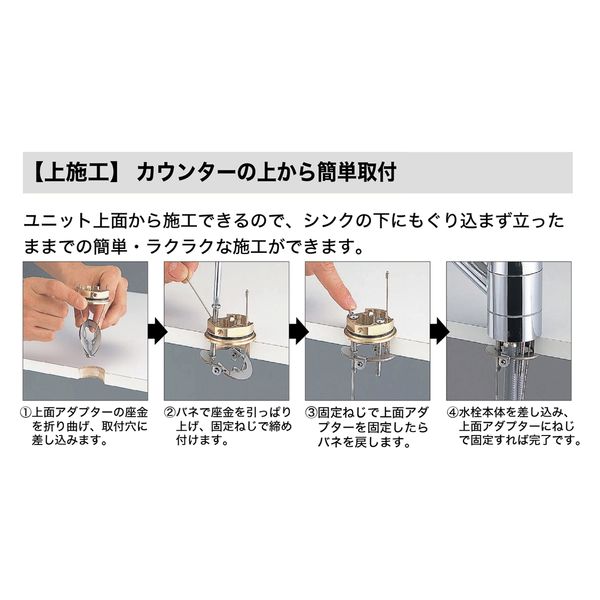 【上施工】 カウンターの上から簡単取付

ユニット上面から施工できるので、シンクの下にもぐり込まず立ったままでの簡単・ラクラクな施工ができます。

①上面アダプターの座金を折り曲げ、取付穴に差し込みます。

②バネで座金を引っぱり上げ、固定ねじで締め付けます。

③固定ねじで上面アダプターを固定したらバネを戻します。

④水栓本体を差し込み、上面アダプターにねじで固定すれば完了です。