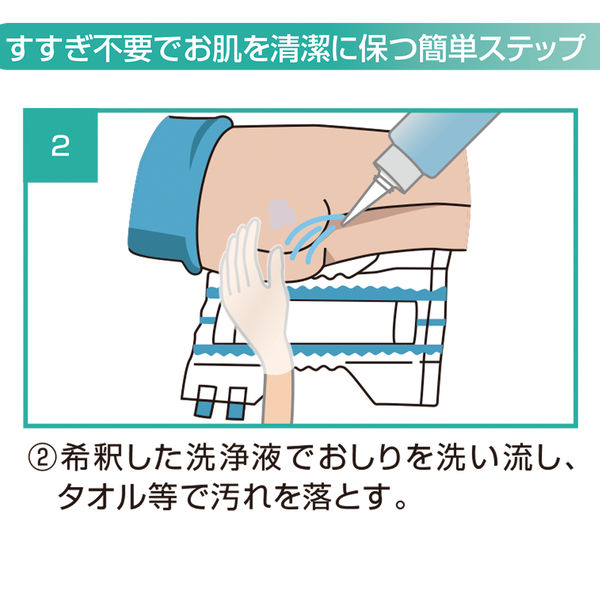 すすぎ不要でお肌を清潔に保つ簡単ステップ

2

②希釈した洗浄液でおしりを洗い流し、タオル等で汚れを落とす。