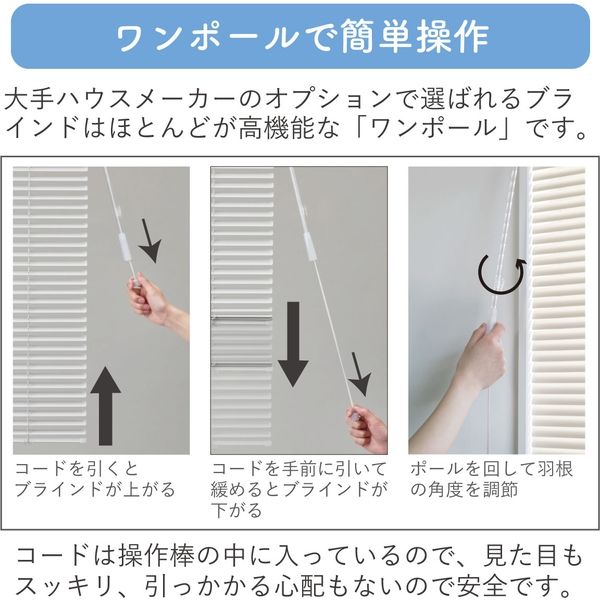 ワンポールで簡単操作

大手ハウスメーカーのオプションで選ばれるブラインドはほとんどが高機能な「ワンポール」です。

コードを引くとブラインドが上がる

コードを手前に引いて緩めるとブラインドが下がる

ポールを回して羽根の角度を調節

コードは操作棒の中に入っているので、見た目もスッキリ、引っかかる心配もないので安全です。