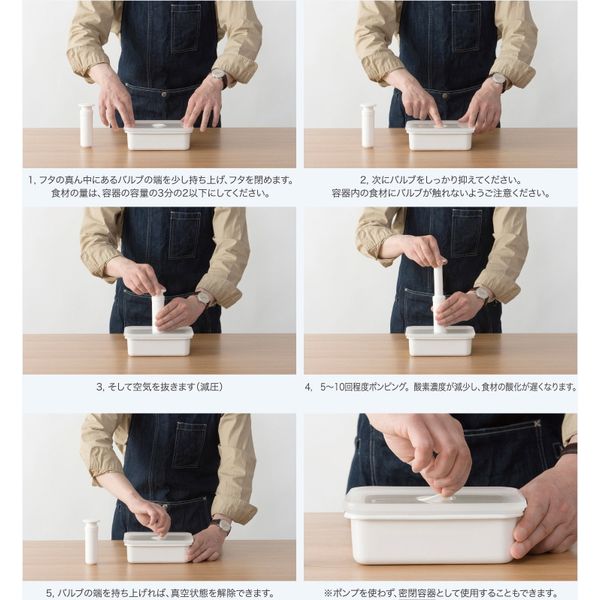 1, フタの真ん中にあるバルブの端を少し持ち上げ、フタを閉めます。
食材の量は、容器の容量の3分の2以下にしてください。

2, 次にバルブをしっかり抑えてください。
容器内の食材にバルブが触れないようご注意ください。

3, そして空気を抜きます（減圧）

4, 5〜10回程度ポンピング。酸素濃度が減少し、食材の酸化が遅くなります。

5, バルブの端を持ち上げれば、真空状態を解除できます。

※ポンプを使わず、密閉容器として使用することもできます。