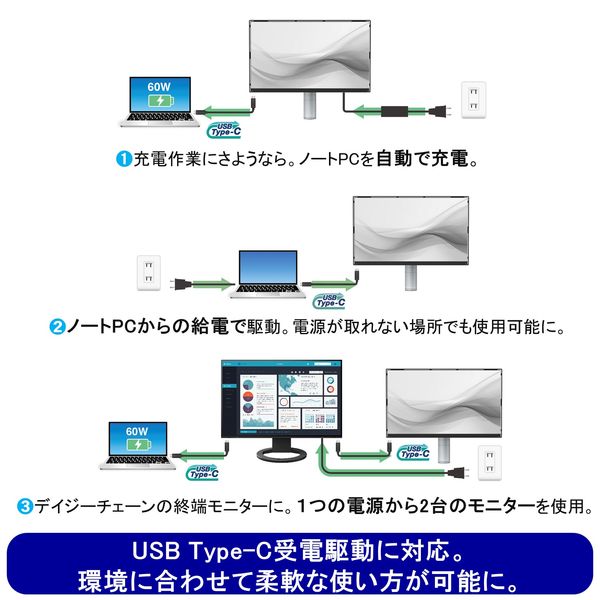 60W

USB Type-C

❶充電作業にさようなら。ノートPCを自動で充電。

USB Type-C

❷ノートPCからの給電で駆動。電源が取れない場所でも使用可能に。

60W

USB Type-C

USB Type-C

❸デイジーチェーンの終端モニターに。1つの電源から2台のモニターを使用。

USB Type-C受電駆動に対応。
環境に合わせて柔軟な使い方が可能に。