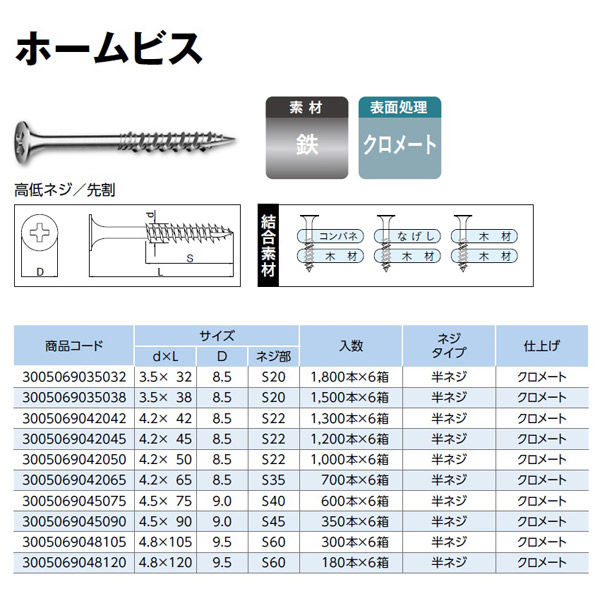 ホームビス

素材
鉄

表面処理
クロメート

高低ネジ／先割

D
d
S
L

結合素材
コンパネ
木材
なげし
木材
木材
木材

| 商品コード | サイズ d×L | サイズ D | サイズ ネジ部 | 入数 | ネジタイプ | 仕上げ |
|---|---|---|---|---|---|---|
| 3005069035032 | 3.5× 32 | 8.5 | S20 | 1,800本×6箱 | 半ネジ | クロメート |
| 3005069035038 | 3.5× 38 | 8.5 | S20 | 1,500本×6箱 | 半ネジ | クロメート |
| 3005069042042 | 4.2× 42 | 8.5 | S22 | 1,300本×6箱 | 半ネジ | クロメート |
| 3005069042045 | 4.2× 45 | 8.5 | S22 | 1,200本×6箱 | 半ネジ | クロメート |
| 3005069042050 | 4.2× 50 | 8.5 | S22 | 1,000本×6箱 | 半ネジ | クロメート |
| 3005069042065 | 4.2× 65 | 8.5 | S35 | 700本×6箱 | 半ネジ | クロメート |
| 3005069045075 | 4.5× 75 | 9.0 | S40 | 600本×6箱 | 半ネジ | クロメート |
| 3005069045090 | 4.5× 90 | 9.0 | S45 | 350本×6箱 | 半ネジ | クロメート |
| 3005069048105 | 4.8×105 | 9.5 | S60 | 300本×6箱 | 半ネジ | クロメート |
| 3005069048120 | 4.8×120 | 9.5 | S60 | 180本×6箱 | 半ネジ | クロメート |