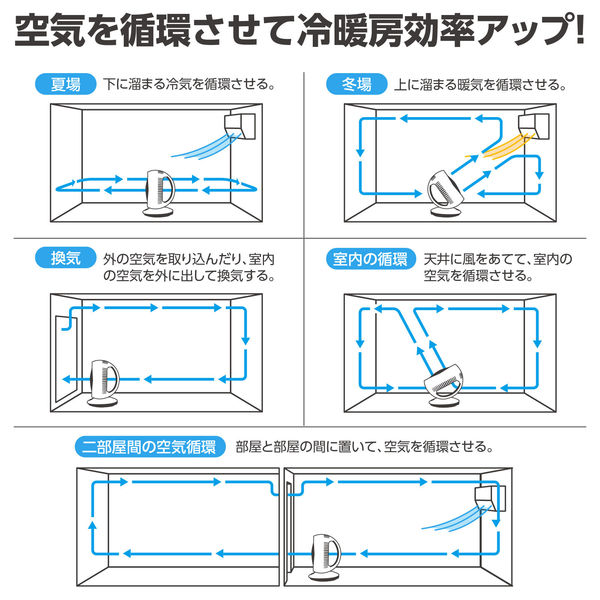 空気を循環させて冷暖房効率アップ!

夏場 下に溜まる冷気を循環させる。

冬場 上に溜まる暖気を循環させる。

換気 外の空気を取り込んだり、室内の空気を外に出して換気する。

室内の循環 天井に風をあてて、室内の空気を循環させる。

二部屋間の空気循環 部屋と部屋の間に置いて、空気を循環させる。