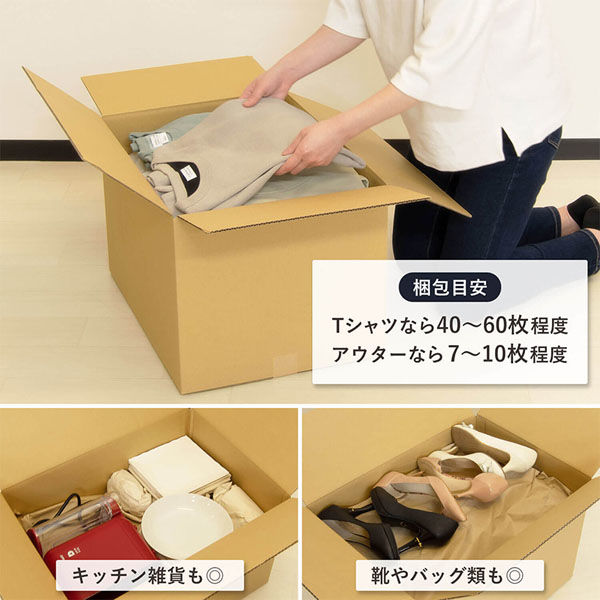 梱包目安

Tシャツなら40〜60枚程度
アウターなら7〜10枚程度

キッチン雑貨も◎

靴やバッグ類も◎