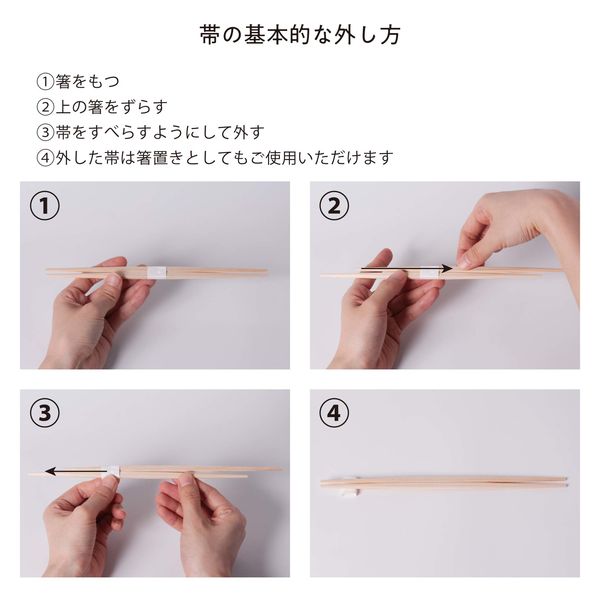 帯の基本的な外し方

①箸をもつ
②上の箸をずらす
③帯をすべらすようにして外す
④外した帯は箸置きとしてもご使用いただけます

①

②

③

④