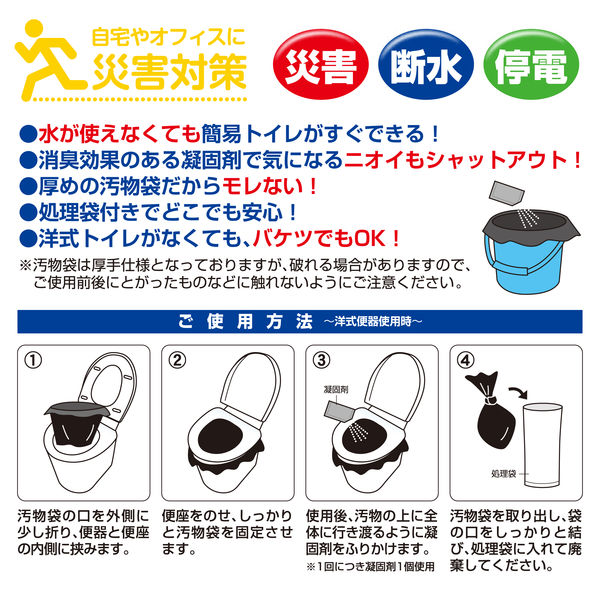 自宅やオフィスに
災害対策

災害 断水 停電

●水が使えなくても簡易トイレがすぐできる！
●消臭効果のある凝固剤で気になるニオイもシャットアウト！
●厚めの汚物袋だからモレない！
●処理袋付きでどこでも安心！
●洋式トイレがなくても、バケツでもOK！
※汚物袋は厚手仕様となっておりますが、破れる場合がありますので、ご使用前後にとがったものなどに触れないようにご注意ください。

ご使用方法 〜洋式便器使用時〜

①
汚物袋の口を外側に少し折り、便器と便座の内側に挟みます。

②
便座をのせ、しっかりと汚物袋を固定させます。

③
凝固剤
使用後、汚物の上に全体に行き渡るように凝固剤をふりかけます。
※1回につき凝固剤1個使用

④
処理袋
汚物袋を取り出し、袋の口をしっかりと結び、処理袋に入れて廃棄してください。