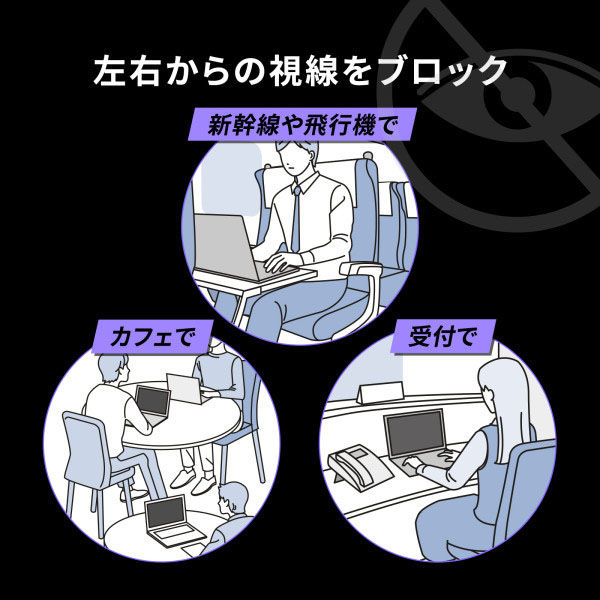 左右からの視線をブロック

新幹線や飛行機で

カフェで

受付で