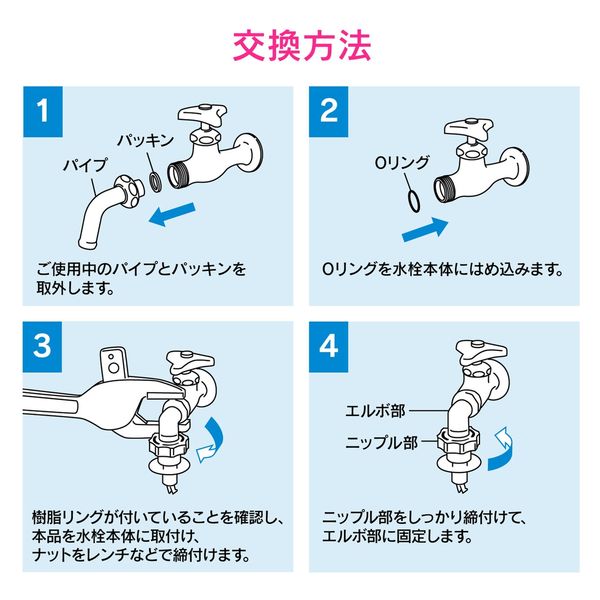 交換方法

1

パッキン

パイプ

ご使用中のパイプとパッキンを取外します。

2

Oリング

Oリングを水栓本体にはめ込みます。

3

樹脂リングが付いていることを確認し、本品を水栓本体に取付け、ナットをレンチなどで締付けます。

4

エルボ部

ニップル部

ニップル部をしっかり締付けて、エルボ部に固定します。