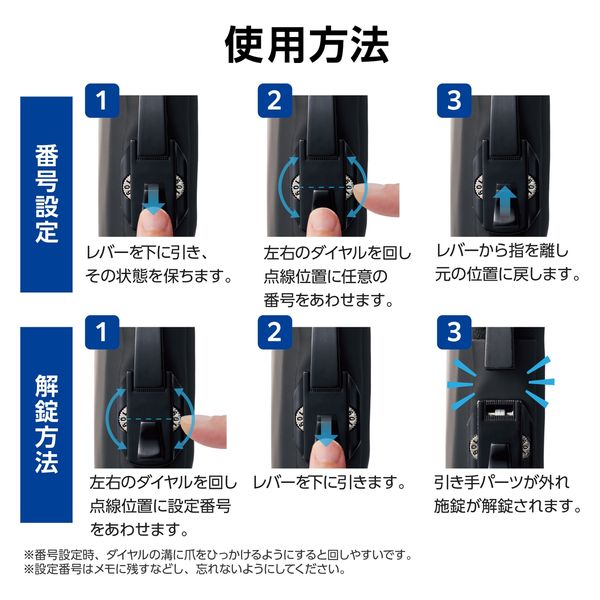 使用方法

番号設定

1
レバーを下に引き、その状態を保ちます。

2
左右のダイヤルを回し点線位置に任意の番号をあわせます。

3
レバーから指を離し元の位置に戻します。

解錠方法

1
左右のダイヤルを回し点線位置に設定番号をあわせます。

2
レバーを下に引きます。

3
引き手パーツが外れ施錠が解錠されます。

※番号設定時、ダイヤルの溝に爪をひっかけるようにすると回しやすいです。
※設定番号はメモに残すなどし、忘れないようにしてください。