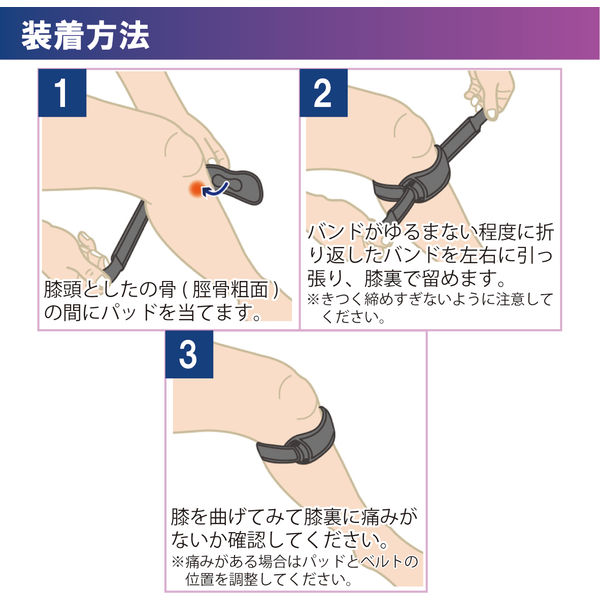 装着方法

1

膝頭としたの骨(脛骨粗面)の間にパッドを当てます。

2

バンドがゆるまない程度に折り返したバンドを左右に引っ張り、膝裏で留めます。
※きつく締めすぎないように注意してください。

3

膝を曲げてみて膝裏に痛みがないか確認してください。
※痛みがある場合はパッドとベルトの位置を調整してください。