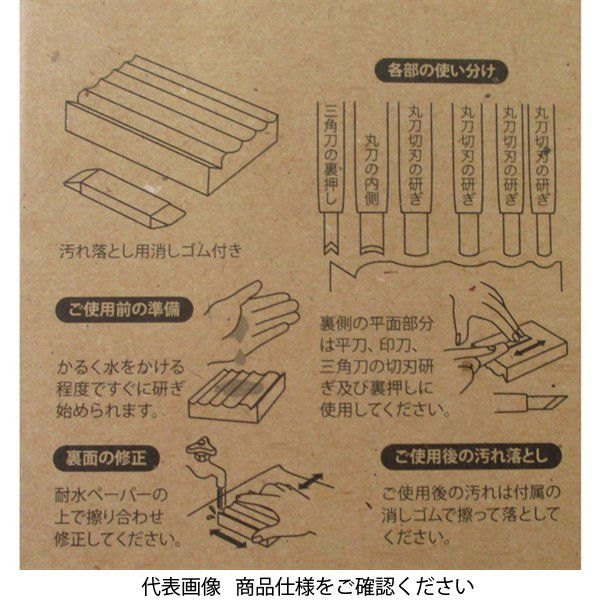 汚れ落とし用消しゴム付き

各部の使い分け

三角刀の裏押し

丸刀の内側

丸刀切刃の研ぎ

丸刀切刃の研ぎ

丸刀切刃の研ぎ

丸刀切刃の研ぎ

ご使用前の準備

かるく水をかける程度ですぐに研ぎ始められます。

裏側の平面部分は平刀、印刀、三角刀の切刃研ぎ及び裏押しに使用してください。

裏面の修正

耐水ペーパーの上で擦り合わせ修正してください。

ご使用後の汚れ落とし

ご使用後の汚れは付属の消しゴムで擦って落としてください。

代表画像　商品仕様をご確認ください