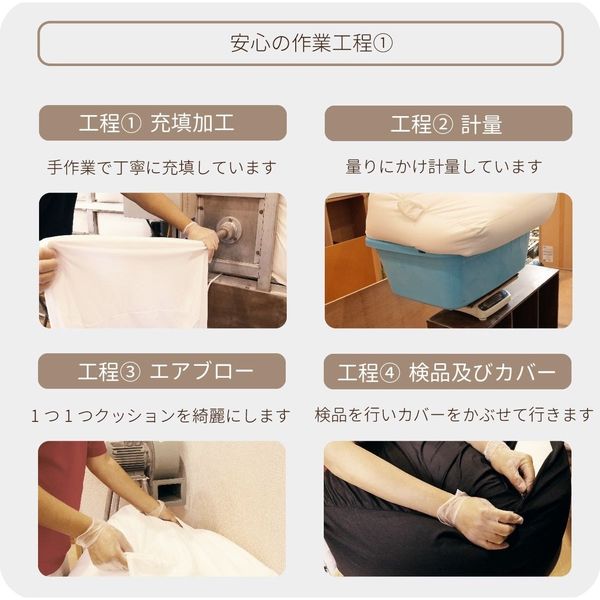 安心の作業工程①

工程① 充填加工

手作業で丁寧に充填しています

工程② 計量

量りにかけ計量しています

工程③ エアブロー

１つ１つクッションを綺麗にします

工程④ 検品及びカバー

検品を行いカバーをかぶせて行きます