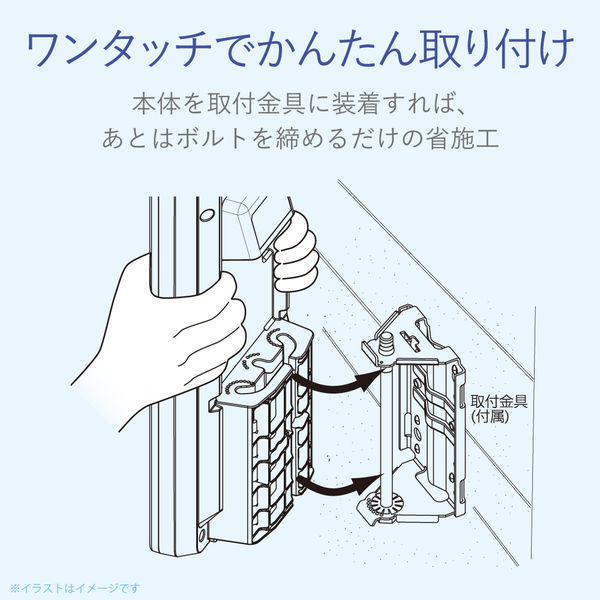 ワンタッチでかんたん取り付け

本体を取付金具に装着すれば、
あとはボルトを締めるだけの省施工

取付金具
(付属)

※イラストはイメージです