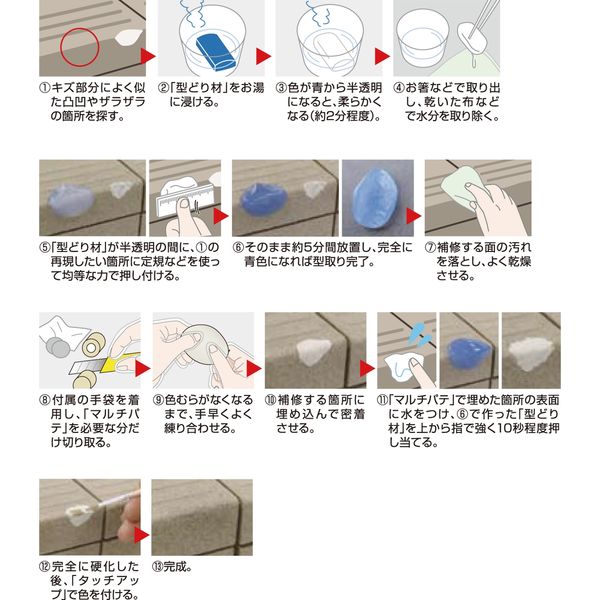 ①キズ部分によく似た凸凹やザラザラの箇所を探す。

②「型どり材」をお湯に浸ける。

③色が青から半透明になると、柔らかくなる(約2分程度)。

④お箸などで取り出し、乾いた布などで水分を取り除く。

⑤「型どり材」が半透明の間に、①の再現したい箇所に定規などを使って均等な力で押し付ける。

⑥そのまま約5分間放置し、完全に青色になれば型取り完了。

⑦補修する面の汚れを落とし、よく乾燥させる。

⑧付属の手袋を着用し、「マルチパテ」を必要な分だけ切り取る。

⑨色むらがなくなるまで、手早くよく練り合わせる。

⑩補修する箇所に埋め込んで密着させる。

⑪「マルチパテ」で埋めた箇所の表面に水をつけ、⑥で作った「型どり材」を上から指で強く10秒程度押し当てる。

⑫完全に硬化した後、「タッチアップ」で色を付ける。

⑬完成。