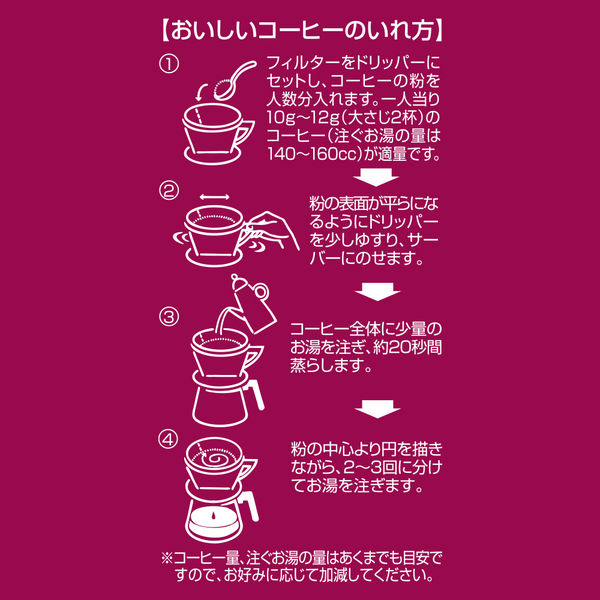 【おいしいコーヒーのいれ方】

①

フィルターをドリッパーにセットし、コーヒーの粉を人数分入れます。一人当り10g～12g（大さじ2杯）のコーヒー（注ぐお湯の量は140～160cc）が適量です。

②

粉の表面が平らになるようにドリッパーを少しゆすり、サーバーにのせます。

③

コーヒー全体に少量のお湯を注ぎ、約20秒間蒸らします。

④

粉の中心より円を描きながら、2～3回に分けてお湯を注ぎます。

※コーヒー量、注ぐお湯の量はあくまでも目安ですので、お好みに応じて加減してください。