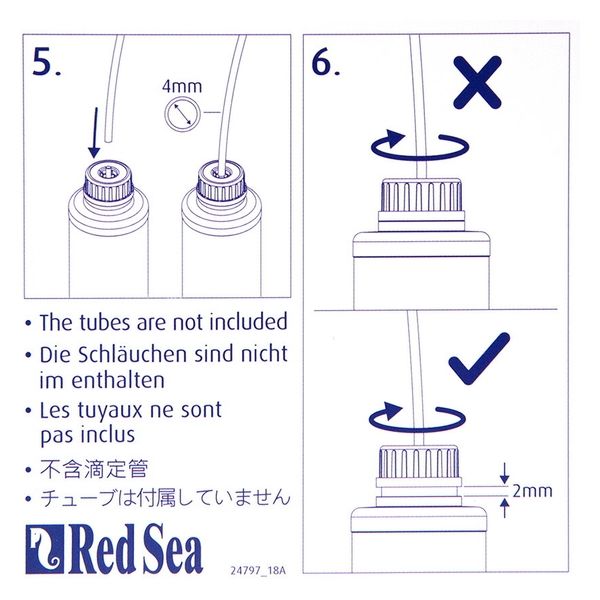 5.

4mm

• The tubes are not included
• Die Schläuchen sind nicht im enthalten
• Les tuyaux ne sont pas inclus
• 不含滴定管
• チューブは付属していません

Red Sea

24797_18A

6.

2mm