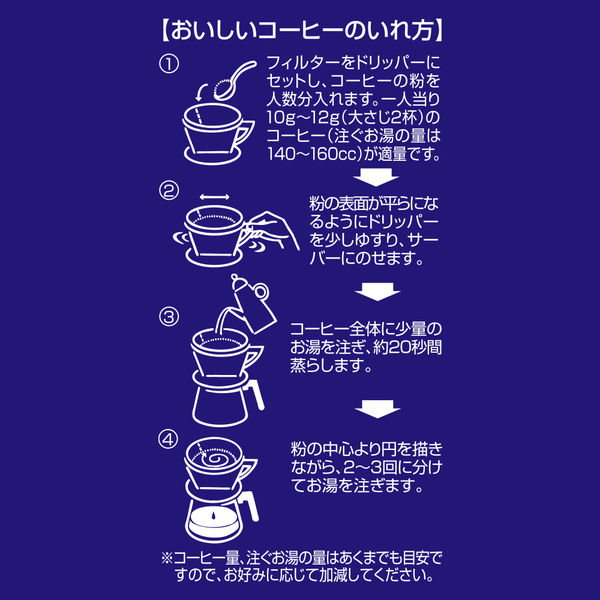 【おいしいコーヒーのいれ方】

①
フィルターをドリッパーにセットし、コーヒーの粉を人数分入れます。一人当り10g～12g(大さじ2杯)のコーヒー(注ぐお湯の量は140～160cc)が適量です。

②
粉の表面が平らになるようにドリッパーを少しゆすり、サーバーにのせます。

③
コーヒー全体に少量のお湯を注ぎ、約20秒間蒸らします。

④
粉の中心より円を描きながら、2～3回に分けてお湯を注ぎます。

※コーヒー量、注ぐお湯の量はあくまでも目安ですので、お好みに応じて加減してください。