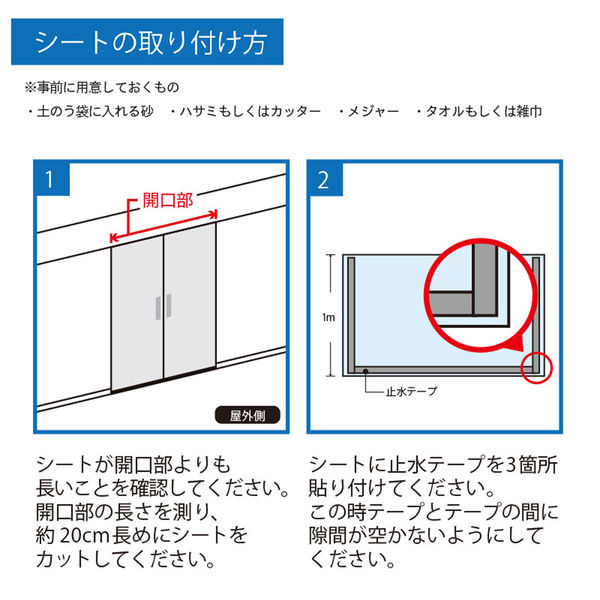 シートの取り付け方

※事前に用意しておくもの

・土のう袋に入れる砂　・ハサミもしくはカッター　・メジャー　・タオルもしくは雑巾

1

開口部

屋外側

シートが開口部よりも長いことを確認してください。開口部の長さを測り、約 20cm 長めにシートをカットしてください。

2

1m

止水テープ

シートに止水テープを3箇所貼り付けてください。この時テープとテープの間に隙間が空かないようにしてください。