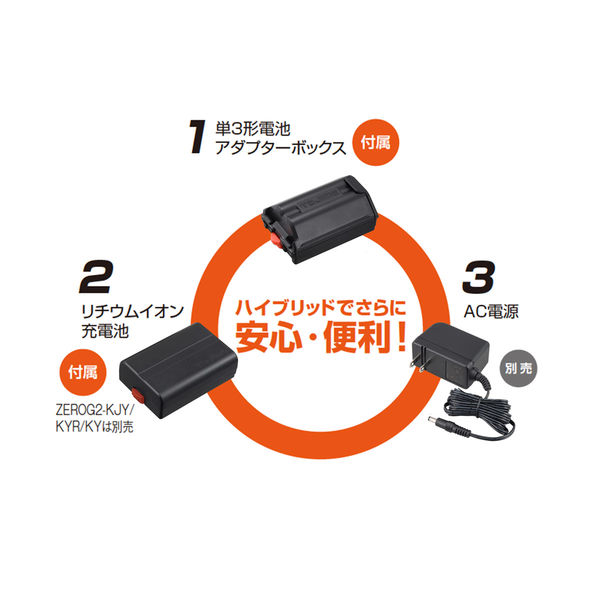 1 単3形電池
アダプターボックス

付属

2
リチウムイオン
充電池

付属

ZEROG2-KJY/
KYR/KYは別売

ハイブリッドでさらに
安心・便利!

3
AC電源

別売