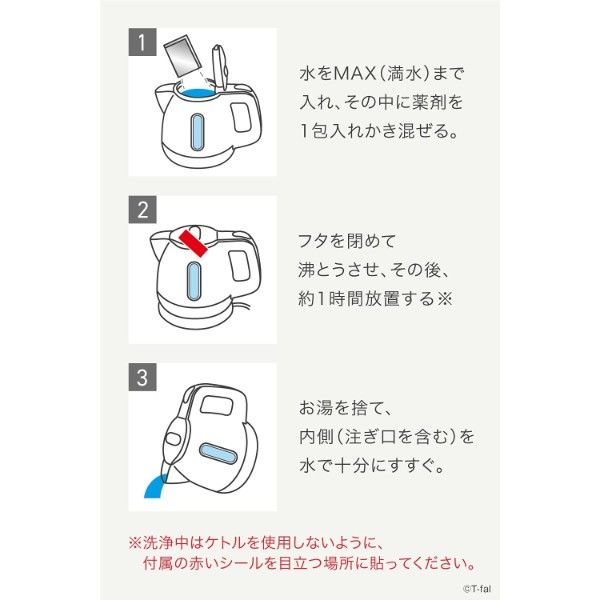 1

水をMAX（満水）まで入れ、その中に薬剤を1包入れかき混ぜる。

2

フタを閉めて沸とうさせ、その後、約1時間放置する※

3

お湯を捨て、内側（注ぎ口を含む）を水で十分にすすぐ。

※洗浄中はケトルを使用しないように、付属の赤いシールを目立つ場所に貼ってください。

©T-fal