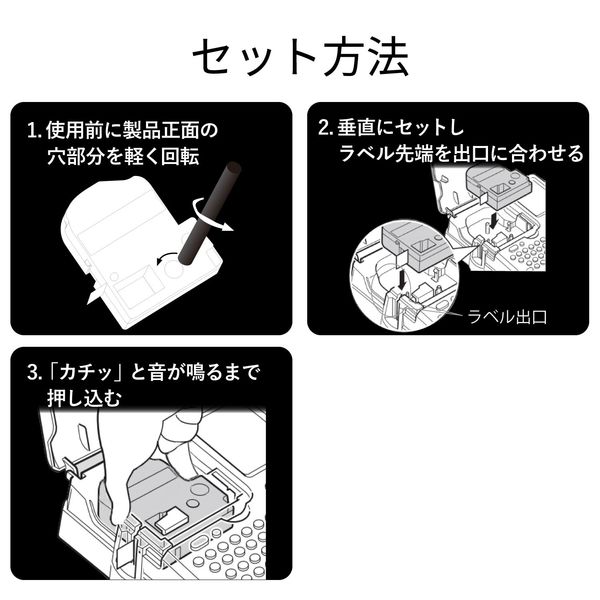 セット方法

1. 使用前に製品正面の穴部分を軽く回転

2. 垂直にセットしラベル先端を出口に合わせる

ラベル出口

3.「カチッ」と音が鳴るまで押し込む