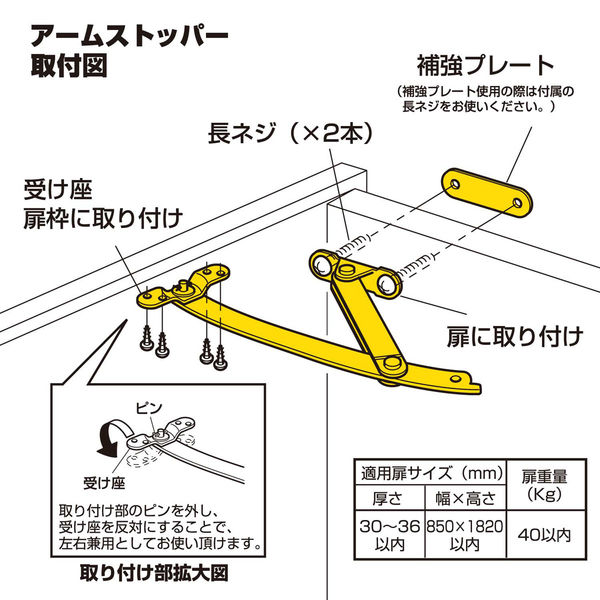 アームストッパー
取付図

補強プレート
（補強プレート使用の際は付属の長ネジをお使いください。）

長ネジ（×2本）

受け座
扉枠に取り付け

扉に取り付け

ピン

受け座

取り付け部のピンを外し、受け座を反対にすることで、左右兼用としてお使い頂けます。

取り付け部拡大図

| 適用扉サイズ（mm） | | 扉重量（Kg） |
|---|---|---|
| 厚さ | 幅×高さ | |
| 30～36以内 | 850×1820以内 | 40以内 |