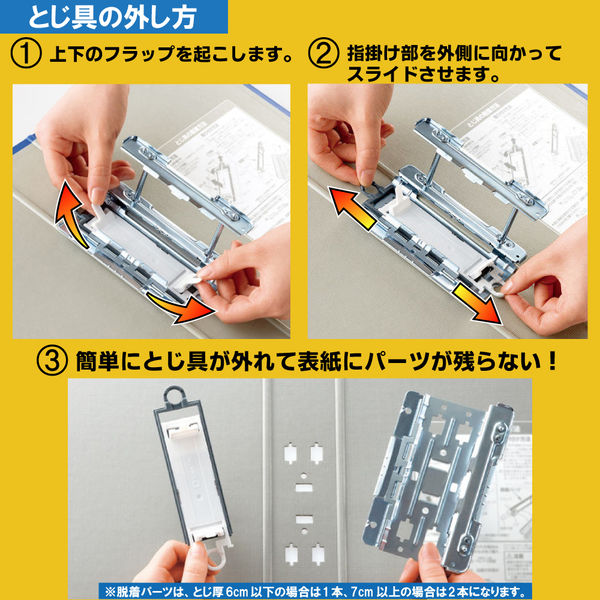 とじ具の外し方

① 上下のフラップを起こします。

② 指掛け部を外側に向かってスライドさせます。

③ 簡単にとじ具が外れて表紙にパーツが残らない！

※脱着パーツは、とじ厚6cm以下の場合は1本、7cm以上の場合は2本になります。