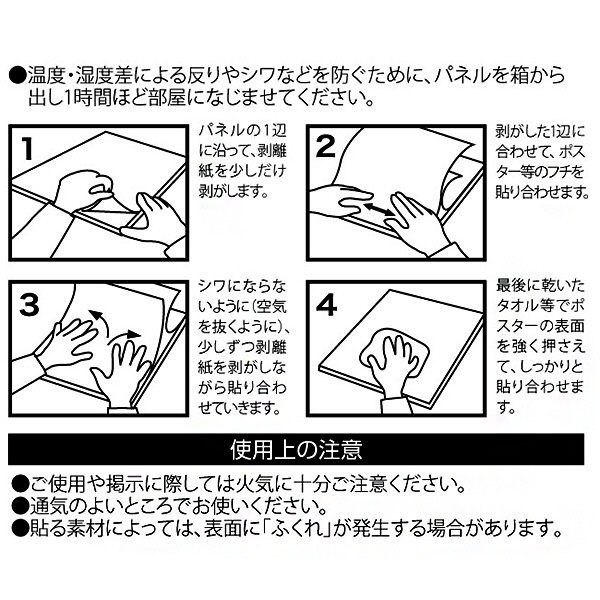 ●温度・湿度差による反りやシワなどを防ぐために、パネルを箱から出し1時間ほど部屋になじませてください。

1

パネルの1辺に沿って、剥離紙を少しだけ剥がします。

2

剥がした1辺に合わせて、ポスター等のフチを貼り合わせます。

3

シワにならないように(空気を抜くように)、少しずつ剥離紙を剥がしながら貼り合わせていきます。

4

最後に乾いたタオル等でポスターの表面を強く押さえて、しっかりと貼り合わせます。

使用上の注意

●ご使用や掲示に際しては火気に十分ご注意ください。
●通気のよいところでお使いください。
●貼る素材によっては、表面に「ふくれ」が発生する場合があります。