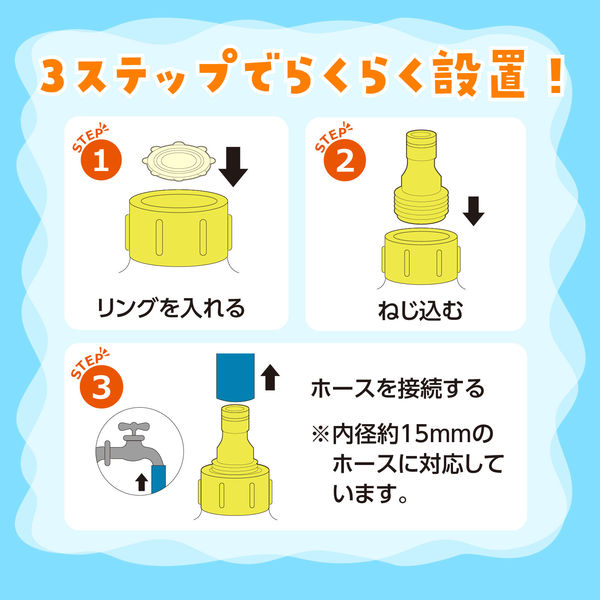 3ステップでらくらく設置！

STEP 1

リングを入れる

STEP 2

ねじ込む

STEP 3

ホースを接続する

※内径約15mmのホースに対応しています。