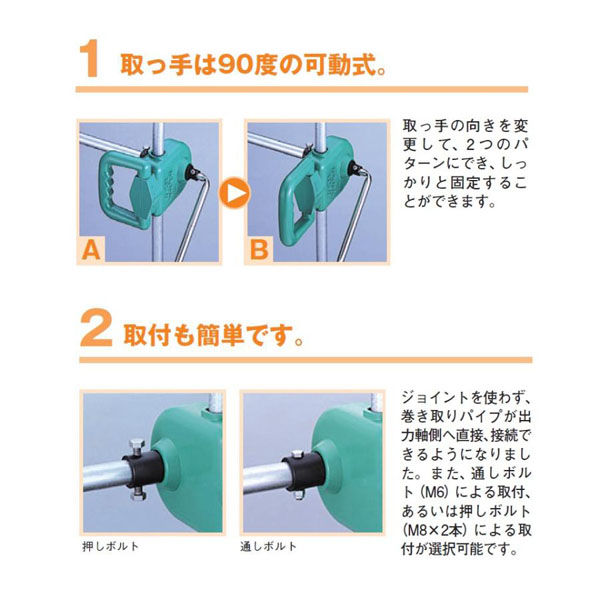 1 取っ手は90度の可動式。

A

B

取っ手の向きを変更して、2つのパターンにでき、しっかりと固定することができます。

2 取付も簡単です。

押しボルト

通しボルト

ジョイントを使わず、巻き取りパイプが出力軸側へ直接、接続できるようになりました。また、通しボルト（M6）による取付、あるいは押しボルト（M8×2本）による取付が選択可能です。