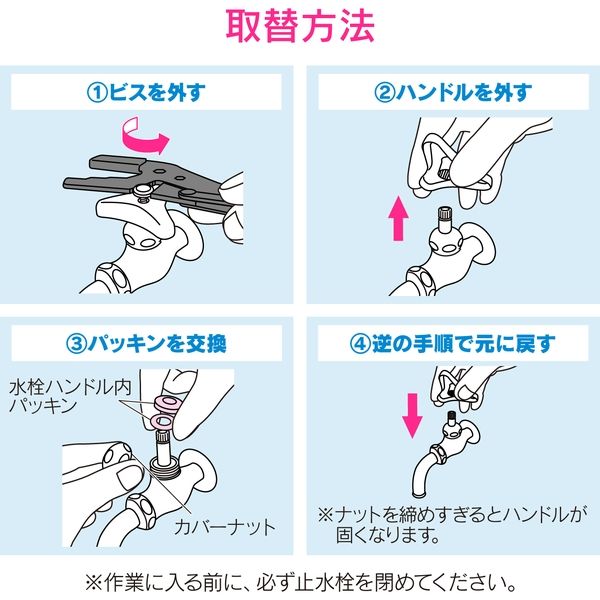 取替方法

①ビスを外す

②ハンドルを外す

③パッキンを交換

水栓ハンドル内パッキン

カバーナット

④逆の手順で元に戻す

※ナットを締めすぎるとハンドルが固くなります。

※作業に入る前に、必ず止水栓を閉めてください。