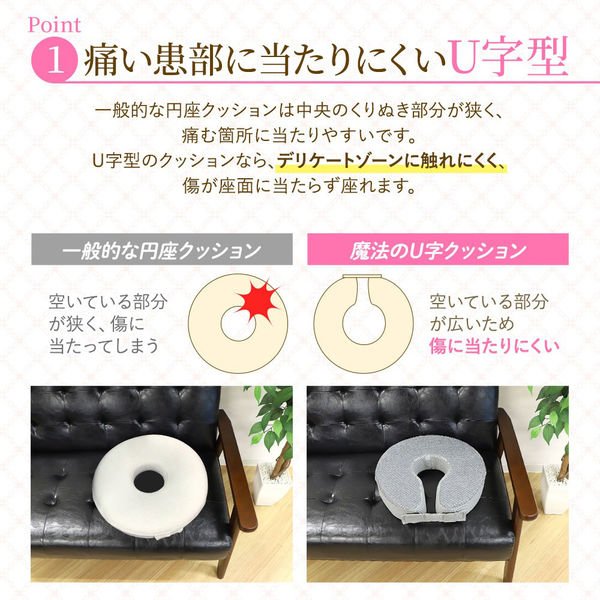 Point
1 痛い患部に当たりにくいU字型

一般的な円座クッションは中央のくりぬき部分が狭く、痛む箇所に当たりやすいです。
U字型のクッションなら、デリケートゾーンに触れにくく、傷が座面に当たらず座れます。

一般的な円座クッション

空いている部分が狭く、傷に当たってしまう

魔法のU字クッション

空いている部分が広いため傷に当たりにくい