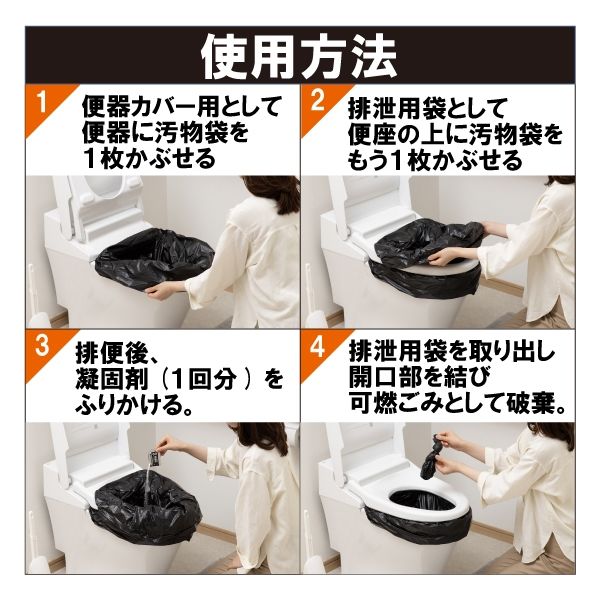 使用方法

1 便器カバー用として便器に汚物袋を1枚かぶせる

2 排泄用袋として便座の上に汚物袋をもう1枚かぶせる

3 排便後、凝固剤（1回分）をふりかける。

4 排泄用袋を取り出し開口部を結び可燃ごみとして破棄。