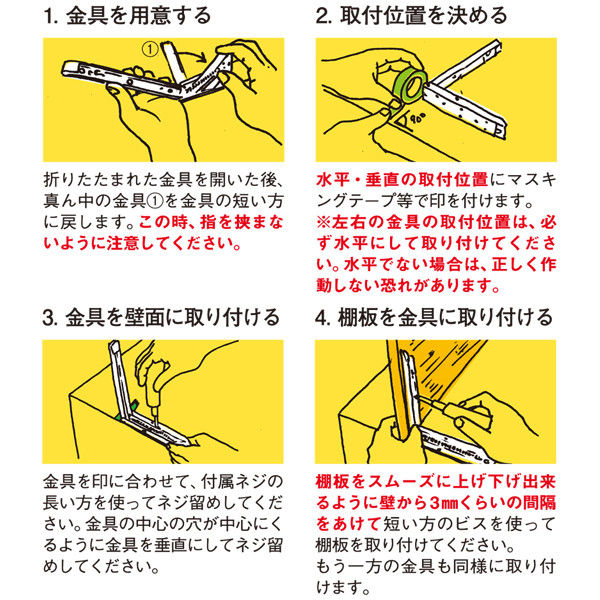 1. 金具を用意する

①

折りたたまれた金具を開いた後、真ん中の金具①を金具の短い方に戻します。この時、指を挟まないように注意してください。

2. 取付位置を決める

90°

水平・垂直の取付位置にマスキングテープ等で印を付けます。
※左右の金具の取付位置は、必ず水平にして取り付けてください。水平でない場合は、正しく作動しない恐れがあります。

3. 金具を壁面に取り付ける

金具を印に合わせて、付属ネジの長い方を使ってネジ留めしてください。金具の中心の穴が中心にくるように金具を垂直にしてネジ留めしてください。

4. 棚板を金具に取り付ける

棚板をスムーズに上げ下げ出来るように壁から3㎜くらいの間隔をあけて短い方のビスを使って棚板を取り付けてください。
もう一方の金具も同様に取り付けます。