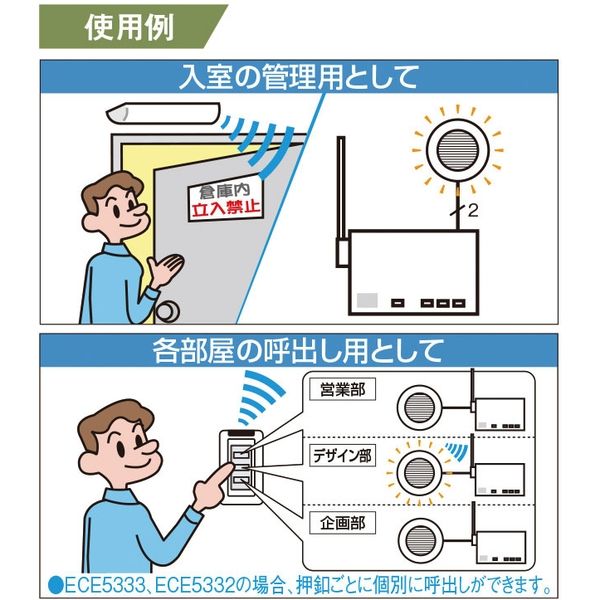 使用例

入室の管理用として

倉庫内
立入禁止

2

各部屋の呼出し用として

営業部

デザイン部

企画部

●ECE5333、ECE5332の場合、押釦ごとに個別に呼出しができます。