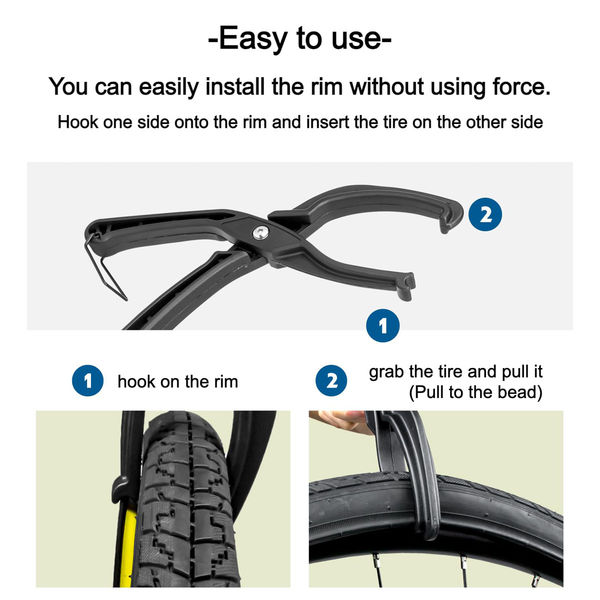 -Easy to use-

You can easily install the rim without using force.

Hook one side onto the rim and insert the tire on the other side

2

1

1 hook on the rim

2 grab the tire and pull it (Pull to the bead)