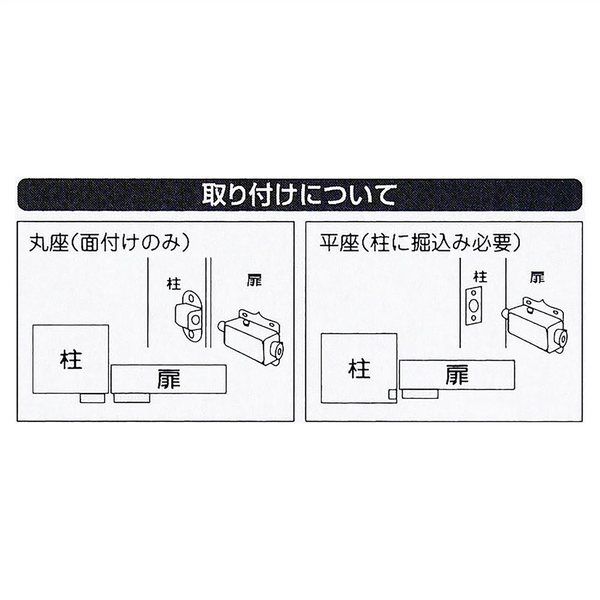 取り付けについて

丸座(面付けのみ)

柱

扉

柱

扉

平座(柱に掘込み必要)

柱

扉

柱

扉