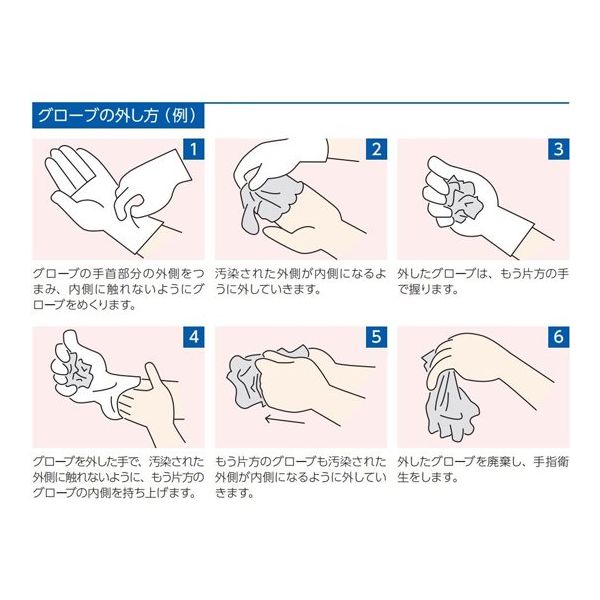 グローブの外し方（例）

1
グローブの手首部分の外側をつまみ、内側に触れないようにグローブをめくります。

2
汚染された外側が内側になるように外していきます。

3
外したグローブは、もう片方の手で握ります。

4
グローブを外した手で、汚染された外側に触れないように、もう片方のグローブの内側を持ち上げます。

5
もう片方のグローブも汚染された外側が内側になるように外していきます。

6
外したグローブを廃棄し、手指衛生をします。