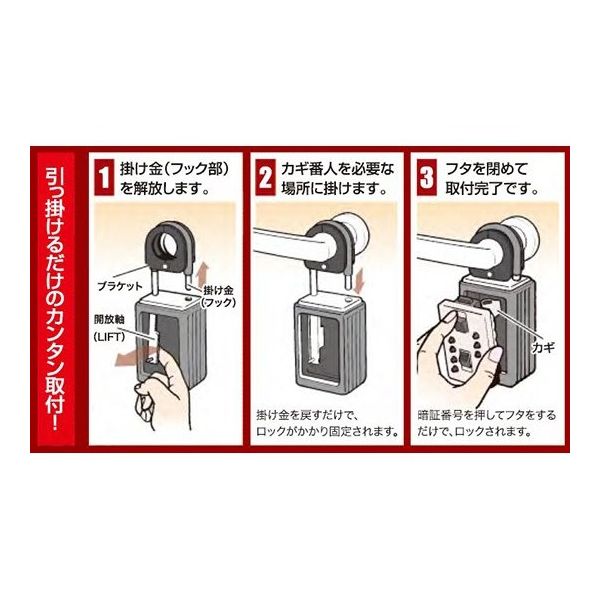 引っ掛けるだけのカンタン取付!

1 掛け金(フック部)を解放します。

ブラケット

掛け金(フック)

開放軸(LIFT)

2 カギ番人を必要な場所に掛けます。

掛け金を戻すだけで、ロックがかかり固定されます。

3 フタを閉めて取付完了です。

カギ

暗証番号を押してフタをするだけで、ロックされます。