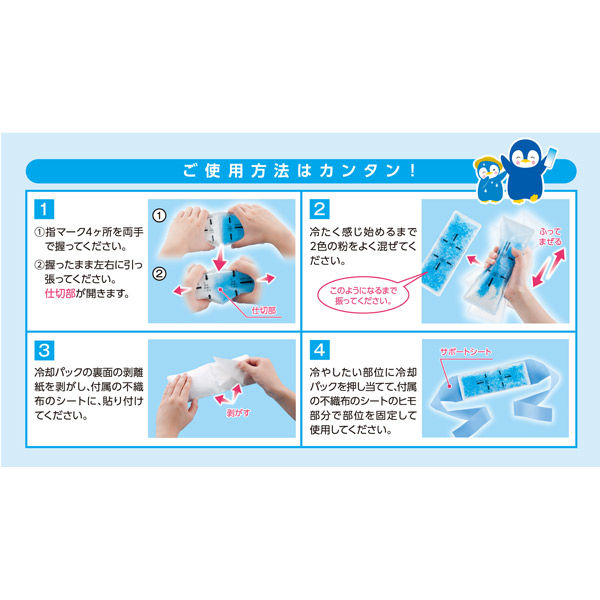 ご使用方法はカンタン!

1

①指マーク4ヶ所を両手で握ってください。

②握ったまま左右に引っ張ってください。仕切部が開きます。

①

②

仕切部

2

冷たく感じ始めるまで2色の粉をよく混ぜてください。

このようになるまで振ってください。

ふってまぜる

3

冷却パックの裏面の剥離紙を剥がし、付属の不織布のシートに、貼り付けてください。

剥がす

4

冷やしたい部位に冷却パックを押し当てて、付属の不織布のシートのヒモ部分で部位を固定して使用してください。

サポートシート