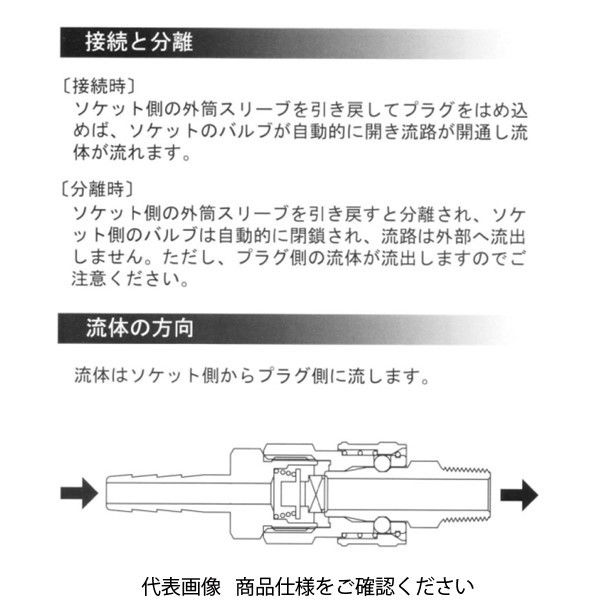 接続と分離

〔接続時〕
ソケット側の外筒スリーブを引き戻してプラグをはめ込めば、ソケットのバルブが自動的に開き流路が開通し流体が流れます。

〔分離時〕
ソケット側の外筒スリーブを引き戻すと分離され、ソケット側のバルブは自動的に閉鎖され、流路は外部へ流出しません。ただし、プラグ側の流体が流出しますのでご注意ください。

流体の方向

流体はソケット側からプラグ側に流します。

代表画像　商品仕様をご確認ください