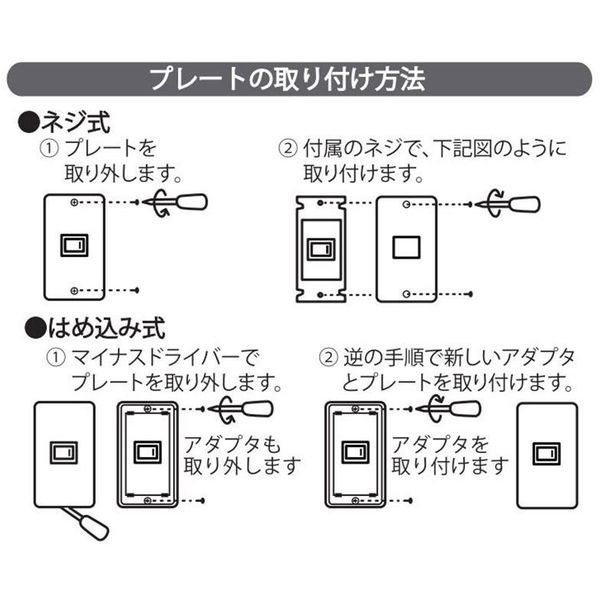 プレートの取り付け方法

●ネジ式

① プレートを取り外します。

② 付属のネジで、下記図のように取り付けます。

●はめ込み式

① マイナスドライバーでプレートを取り外します。

アダプタも取り外します

② 逆の手順で新しいアダプタとプレートを取り付けます。

アダプタを取り付けます