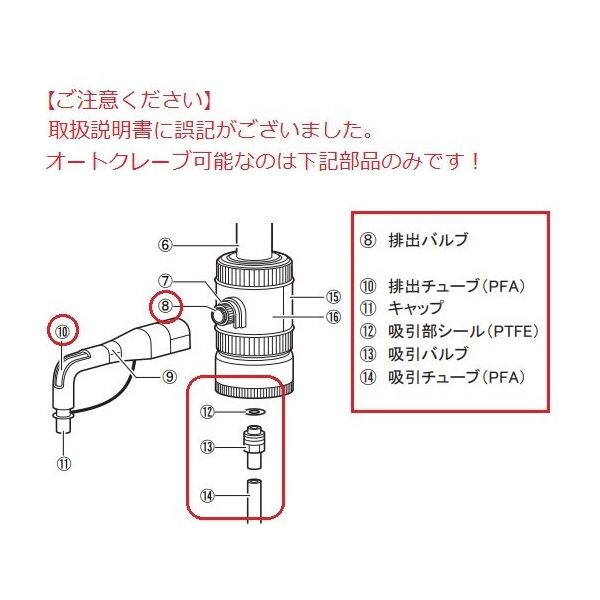 【ご注意ください】
取扱説明書に誤記がございました。
オートクレーブ可能なのは下記部品のみです！

⑥
⑦
⑧
⑩
⑨
⑪
⑮
⑯
⑫
⑬
⑭

⑧ 排出バルブ

⑩ 排出チューブ（PFA）
⑪ キャップ
⑫ 吸引部シール（PTFE）
⑬ 吸引バルブ
⑭ 吸引チューブ（PFA）