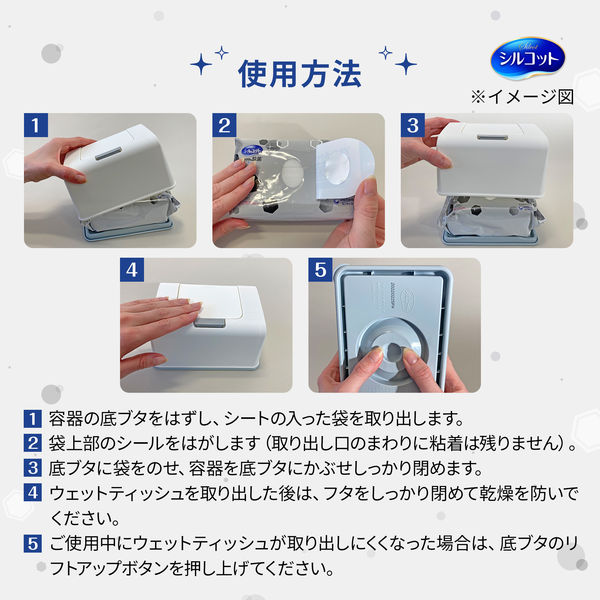 使用方法

Select
シルコット

※イメージ図

1

2

3

4

5

1 容器の底ブタをはずし、シートの入った袋を取り出します。
2 袋上部のシールをはがします（取り出し口のまわりに粘着は残りません）。
3 底ブタに袋をのせ、容器を底ブタにかぶせしっかり閉めます。
4 ウェットティッシュを取り出した後は、フタをしっかり閉めて乾燥を防いでください。
5 ご使用中にウェットティッシュが取り出しにくくなった場合は、底ブタのリフトアップボタンを押し上げてください。