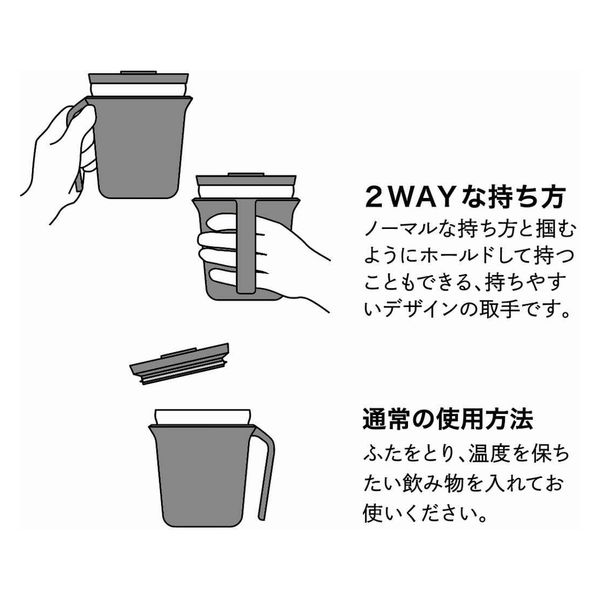 2WAYな持ち方

ノーマルな持ち方と掴むようにホールドして持つこともできる、持ちやすいデザインの取手です。

通常の使用方法

ふたをとり、温度を保ちたい飲み物を入れてお使いください。