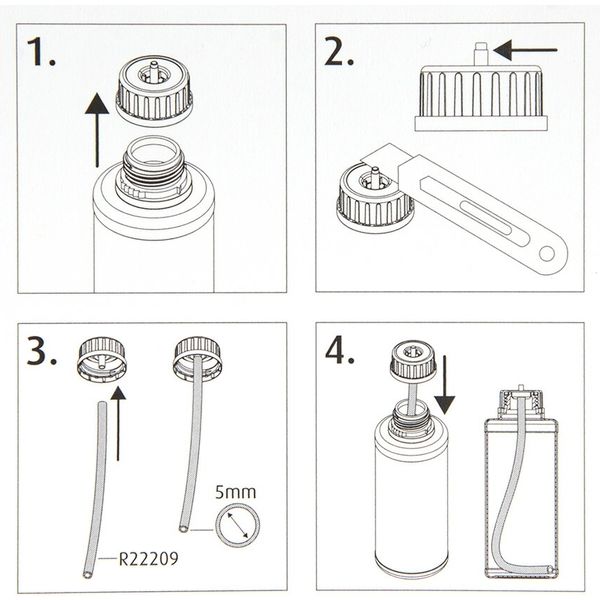 1.

2.

3.

5mm

R22209

4.