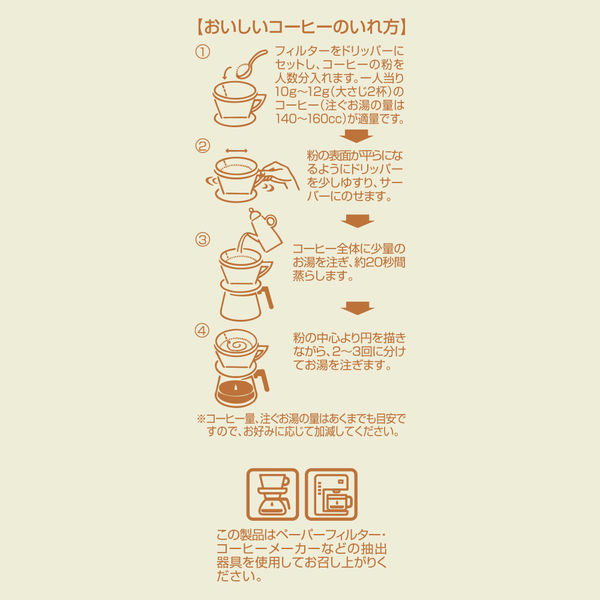 【おいしいコーヒーのいれ方】

①
フィルターをドリッパーにセットし、コーヒーの粉を人数分入れます。一人当り10g～12g（大さじ2杯）のコーヒー（注ぐお湯の量は140～160cc）が適量です。

②
粉の表面が平らになるようにドリッパーを少しゆすり、サーバーにのせます。

③
コーヒー全体に少量のお湯を注ぎ、約20秒間蒸らします。

④
粉の中心より円を描きながら、2～3回に分けてお湯を注ぎます。

※コーヒー量、注ぐお湯の量はあくまでも目安ですので、お好みに応じて加減してください。

この製品はペーパーフィルター・コーヒーメーカーなどの抽出器具を使用してお召し上がりください。